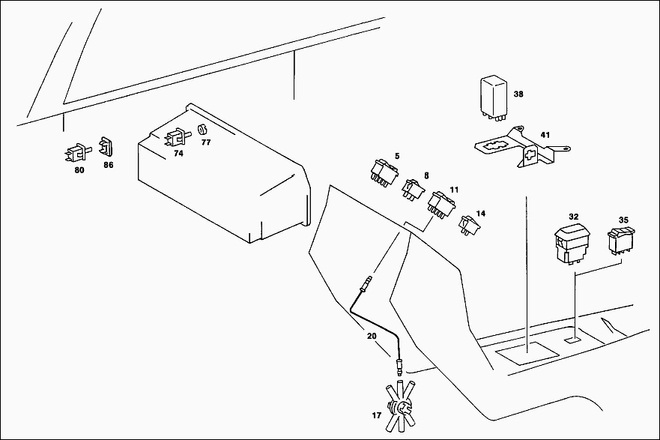 38
41
80
86
74
77
5
8
11
14
32
35
20
17